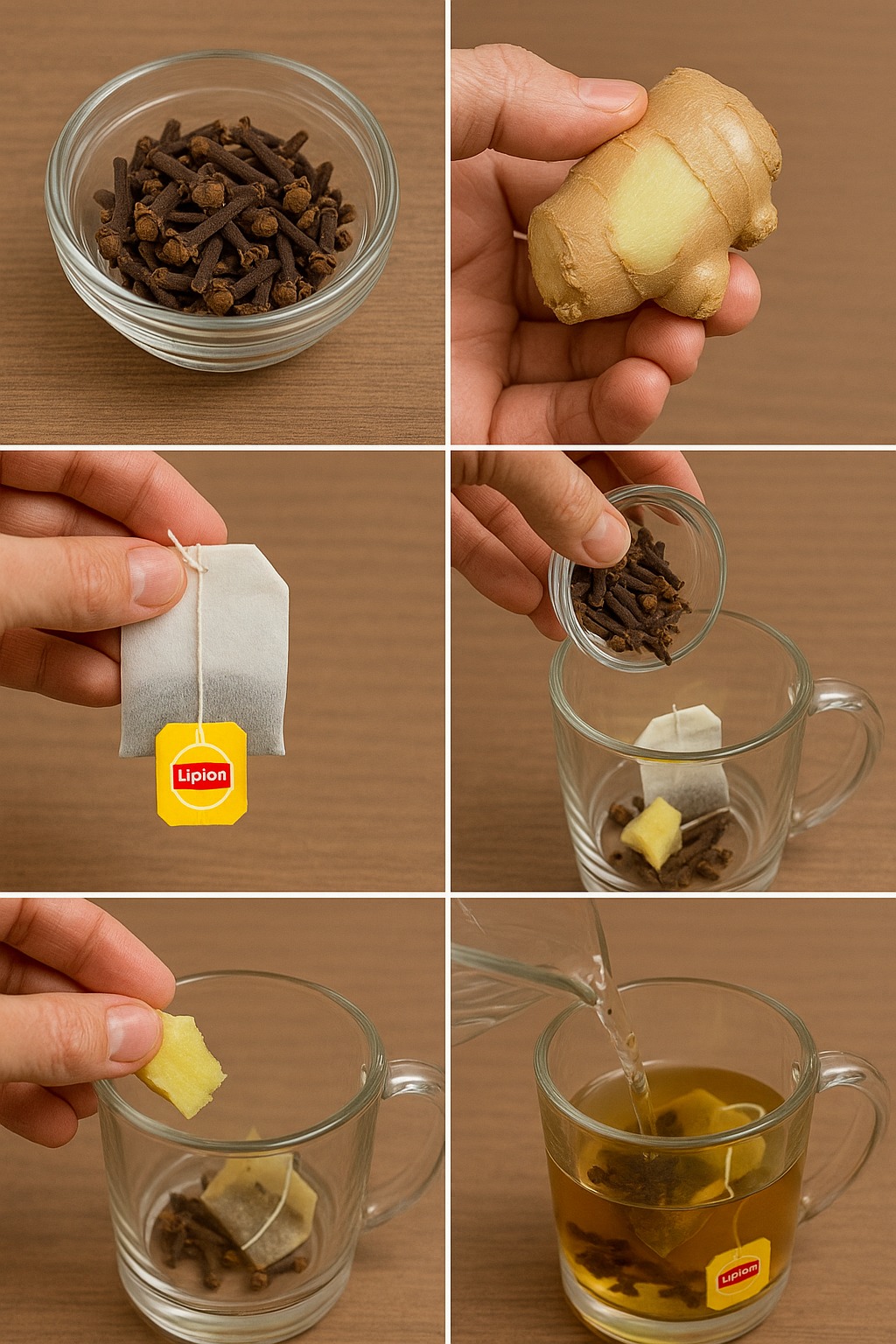 Lipion

Lipiom